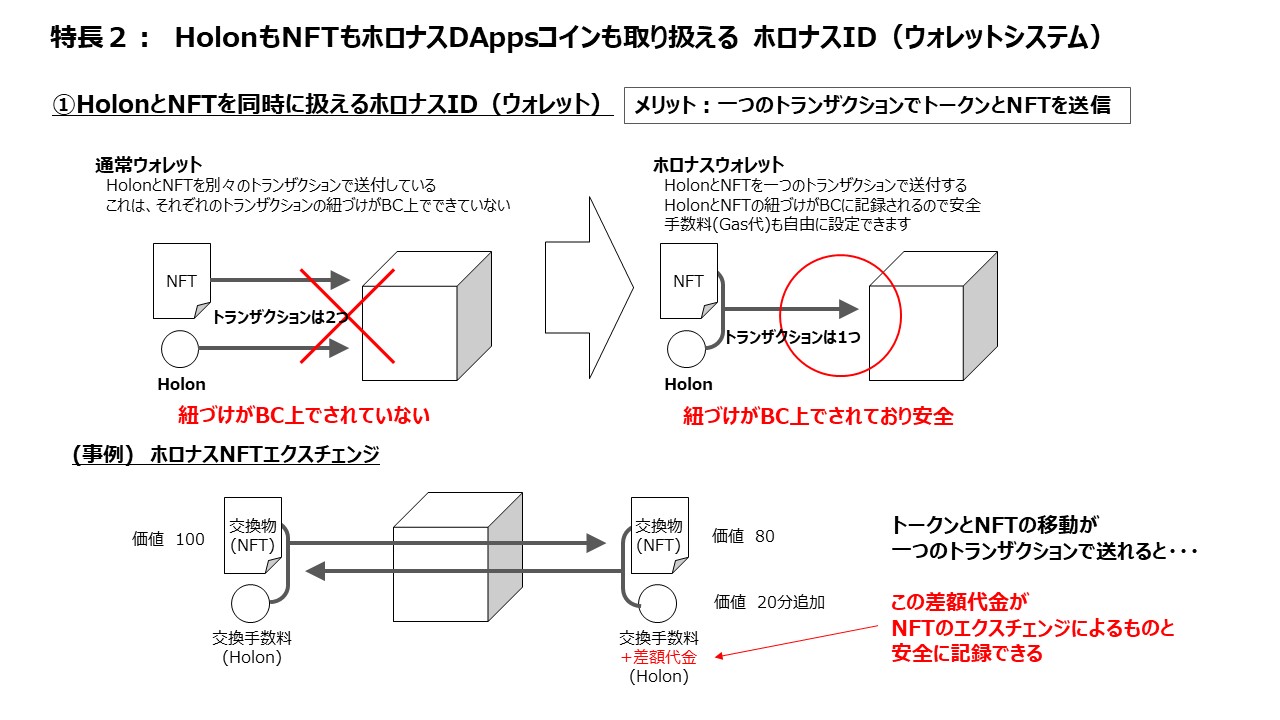 特長２： HolonもNFTもホロナスDAppsコインも取り扱える ホロナスID（ウォレットシステム）

①HolonとNFTを同時に扱えるホロナスID（ウォレット）

メリット：一つのトランザクションでトークンとNFTを送信

通常ウォレット
HolonとNFTを別々のトランザクションで送付している
これは、それぞれのトランザクションの紐づけがBC上でできていない

NFT

トランザクションは2つ

Holon

紐づけがBC上でされていない

ホロナスウォレット
HolonとNFTを一つのトランザクションで送付する
HolonとNFTの紐づけがBCに記録されるので安全
手数料(Gas代)も自由に設定できます

NFT

トランザクションは1つ

Holon

紐づけがBC上でされており安全

(事例) ホロナスNFTエクスチェンジ

価値 100

交換物
(NFT)

交換手数料
(Holon)

交換物
(NFT)

価値 80

価値 20分追加

交換手数料
＋差額代金
(Holon)

トークンとNFTの移動が
一つのトランザクションで送れると・・・

この差額代金が
NFTのエクスチェンジによるものと
安全に記録できる